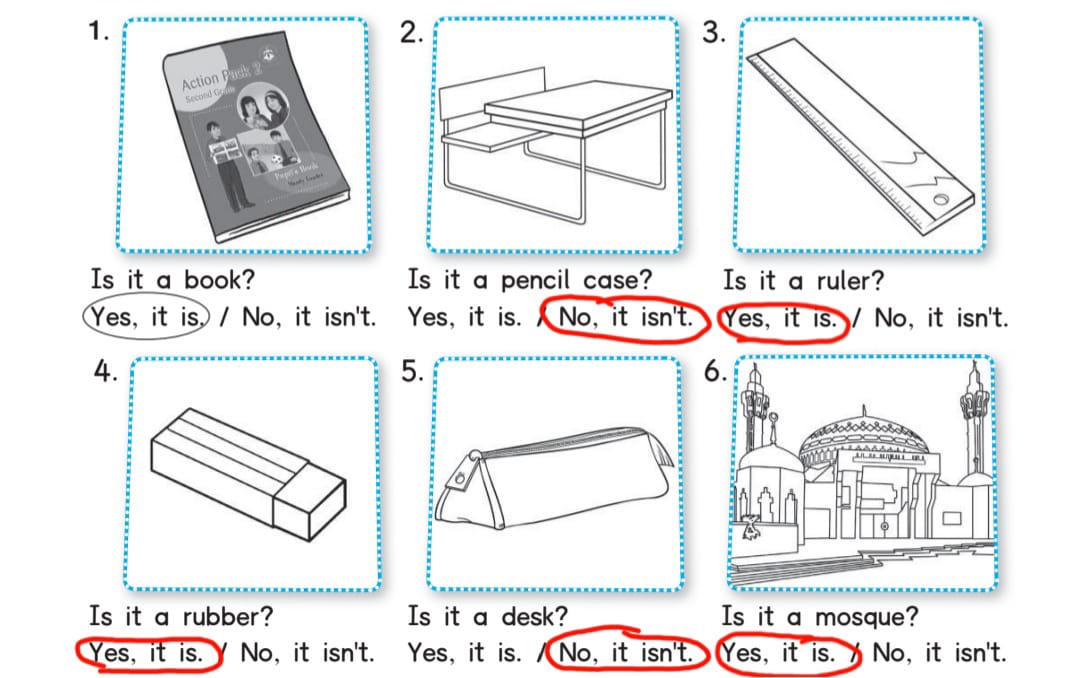 1.

Action Pack 2
Second Grade
Pupil's Book

Is it a book?
Yes, it is. / No, it isn't.

2.

Is it a pencil case?
Yes, it is. / No, it isn't.

3.

Is it a ruler?
Yes, it is. / No, it isn't.

4.

Is it a rubber?
Yes, it is. / No, it isn't.

5.

Is it a desk?
Yes, it is. / No, it isn't.

6.

Is it a mosque?
Yes, it is. / No, it isn't.